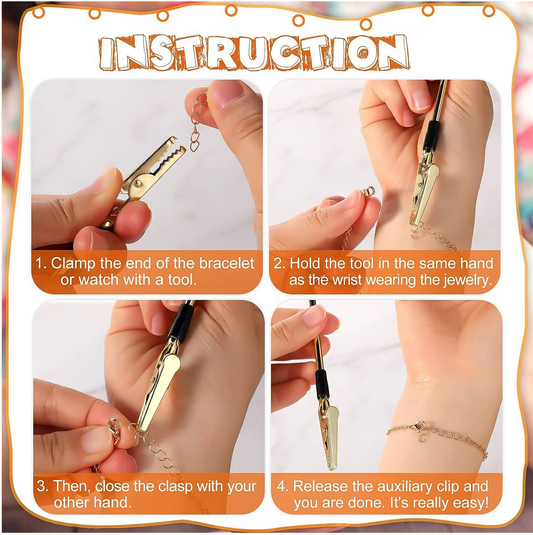 INSTRUCTION

1. Clamp the end of the bracelet or watch with a tool.

2. Hold the tool in the same hand as the wrist wearing the jewelry.

3. Then, close the clasp with your other hand.

4. Release the auxiliary clip and you are done. It's really easy!